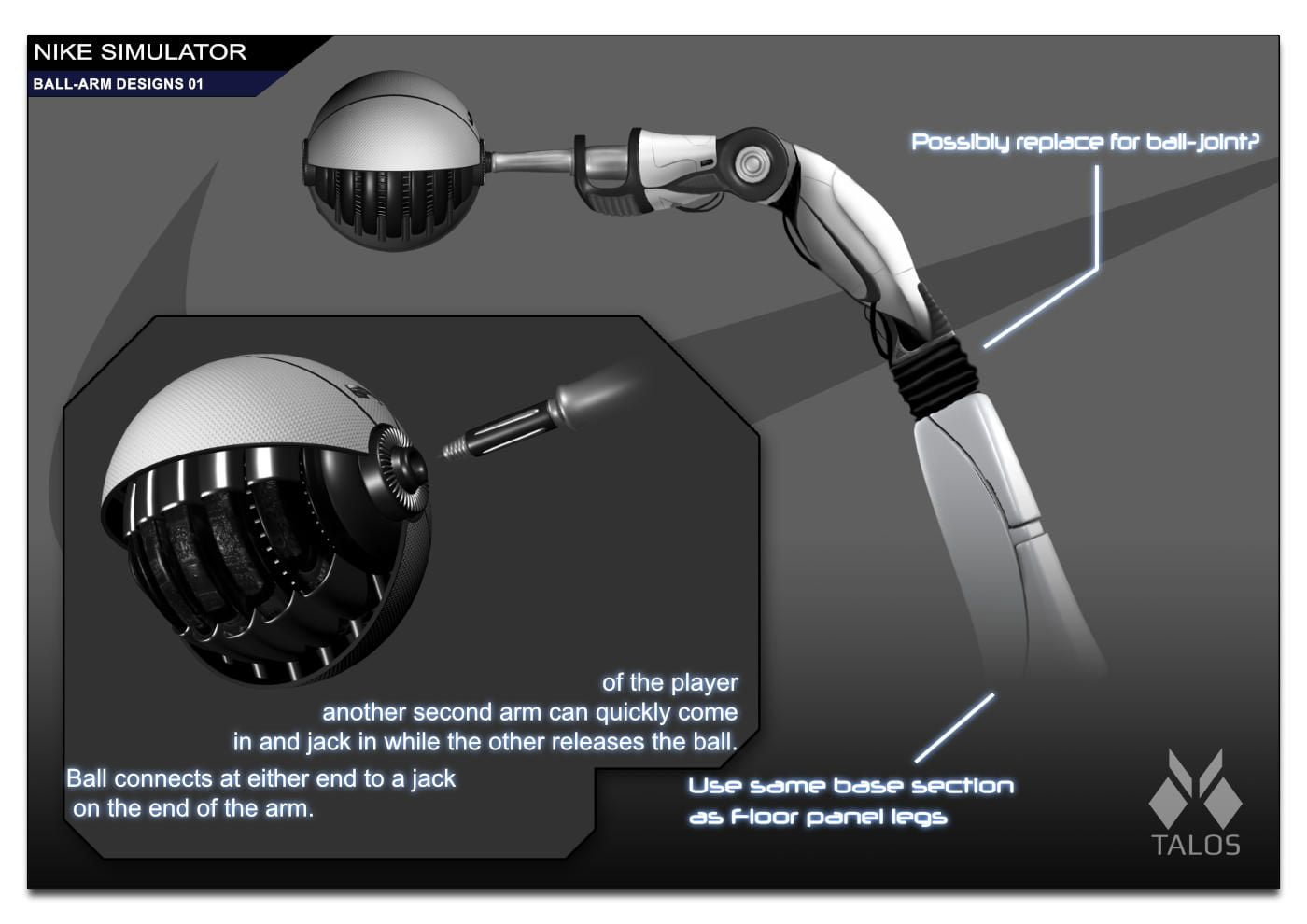 NIKE SIMULATOR
BALL-ARM DESIGNS 01

Possibly replace for ball-joint?

of the player
another second arm can quickly come
in and jack in while the other releases the ball.

Ball connects at either end to a jack
on the end of the arm.

Use same base section
as floor panel legs

TALOS